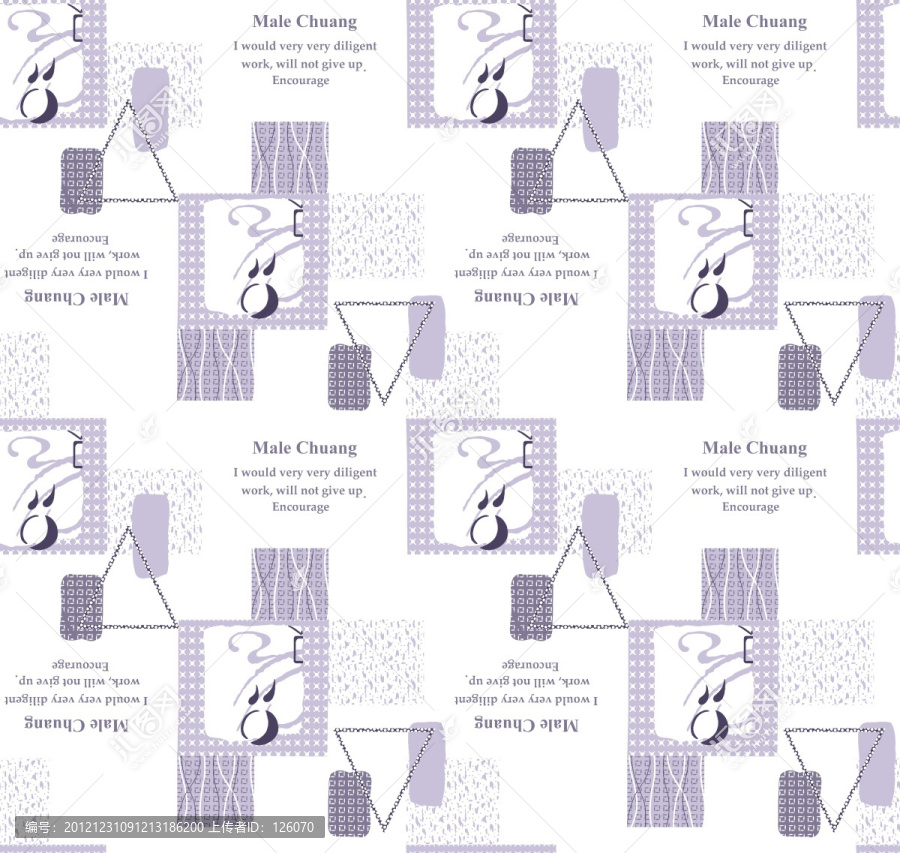 Male Chuang
I would very very diligent work, will not give up. Encourage

Male Chuang
I would very very diligent work, will not give up. Encourage

Male Chuang
I would very very diligent work, will not give up. Encourage

Male Chuang
I would very very diligent work, will not give up. Encourage

Male Chuang
I would very very diligent work, will not give up. Encourage

Male Chuang
I would very very diligent work, will not give up. Encourage

Male Chuang
I would very very diligent work, will not give up. Encourage

Male Chuang
I would very very diligent work, will not give up. Encourage

编号：20121231091213186200 上传者ID：126070