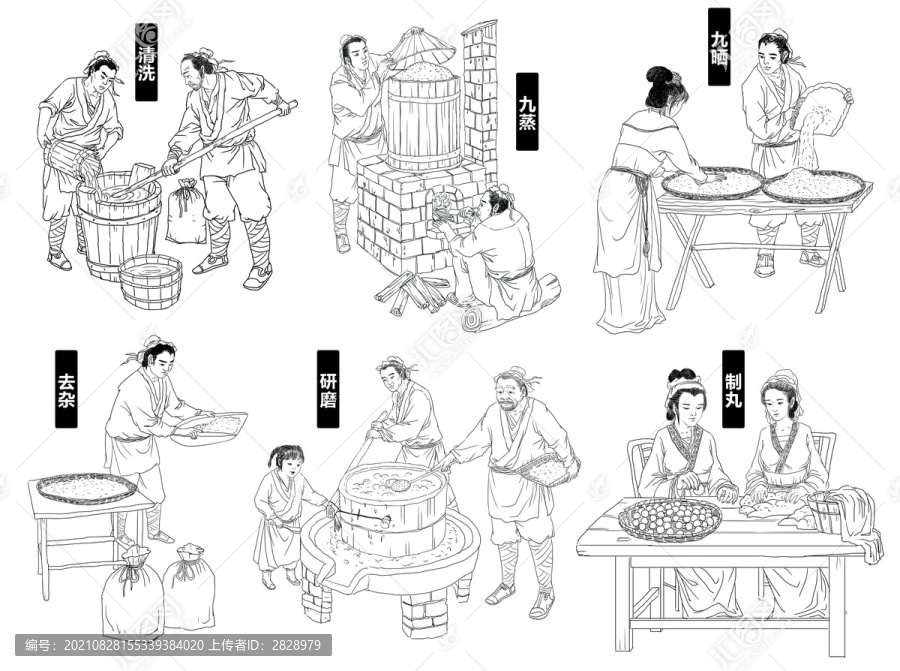 清洗

九蒸

九晒

去杂

研磨

制丸

编号：20210828155339384020 上传者ID：2828979